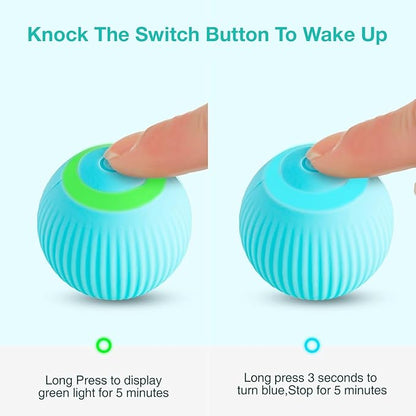 Knock The Switch Button To Wake Up

Long Press to display green light for 5 minutes

Long press 3 seconds to turn blue,Stop for 5 minutes